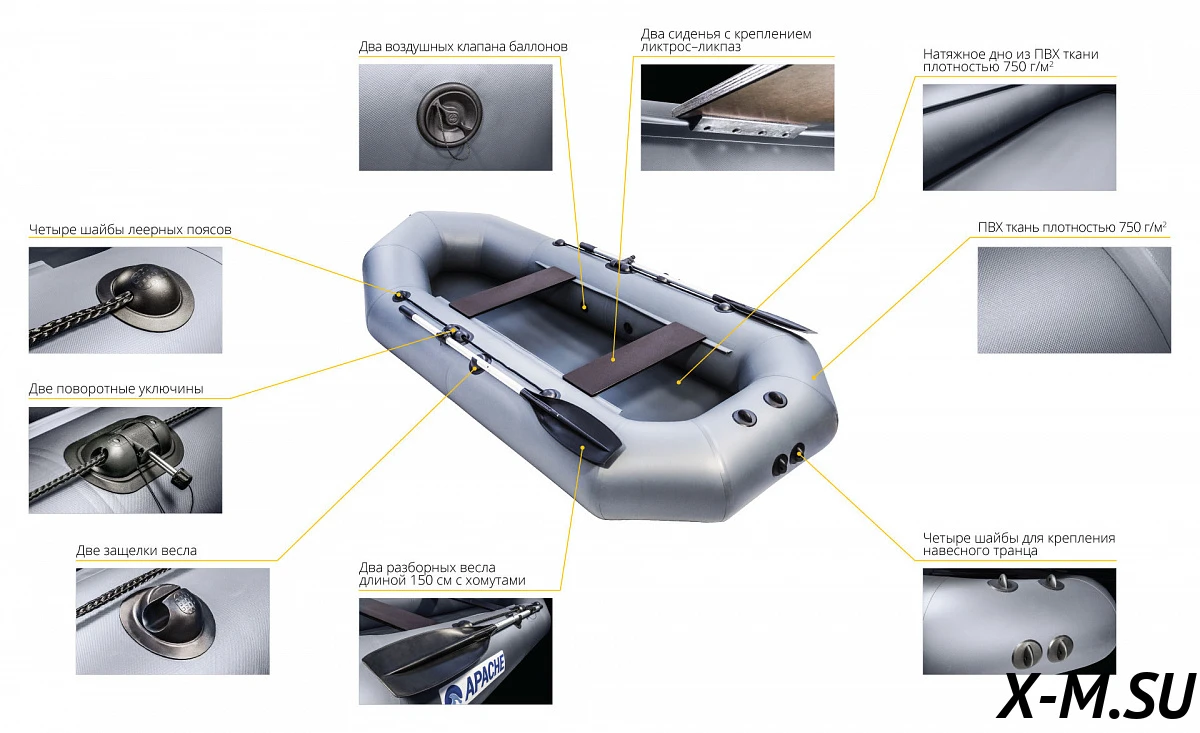 Два воздушных клапана баллонов

Два сиденья с креплением ликтрос–ликпаз

Натяжное дно из ПВХ ткани плотностью 750 г/м$^2$

Четыре шайбы леерных поясов

ПВХ ткань плотностью 750 г/м$^2$

Две поворотные уключины

Две защелки весла

Два разборных весла длиной 150 см с хомутами

APACHE

Четыре шайбы для крепления навесного транца

X-M.SU